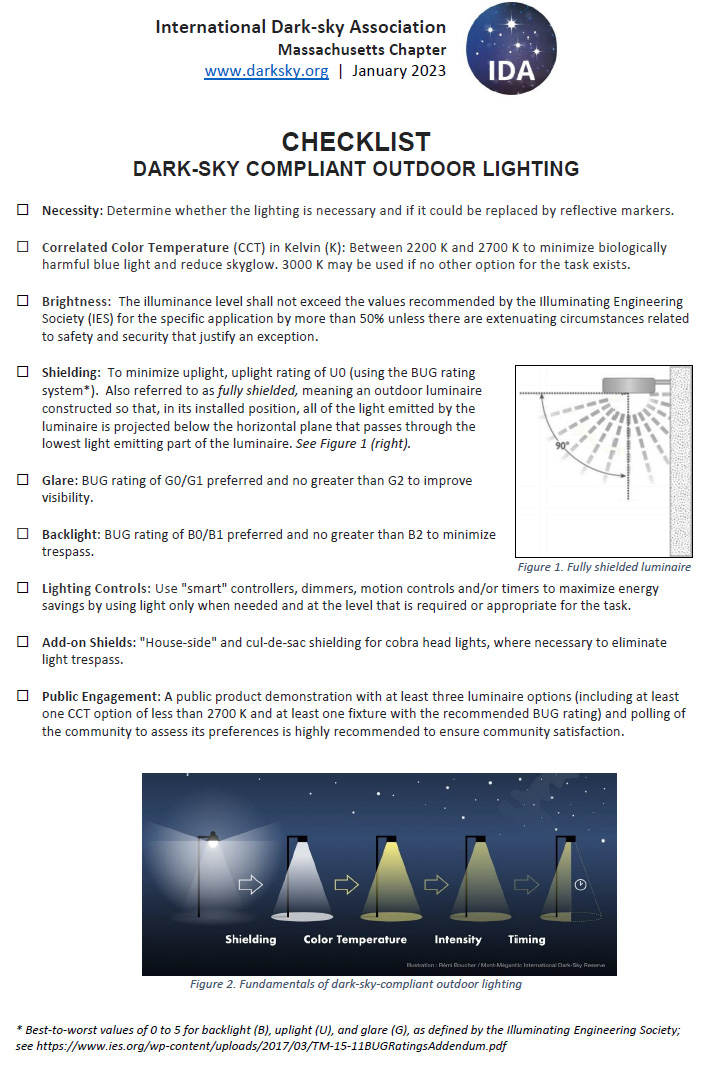 International Dark-sky Association
Massachusetts Chapter
www.darksky.org | January 2023

IDA

CHECKLIST
DARK-SKY COMPLIANT OUTDOOR LIGHTING

☐ Necessity: Determine whether the lighting is necessary and if it could be replaced by reflective markers.

☐ Correlated Color Temperature (CCT) in Kelvin (K): Between 2200 K and 2700 K to minimize biologically harmful blue light and reduce skyglow. 3000 K may be used if no other option for the task exists.

☐ Brightness: The illuminance level shall not exceed the values recommended by the Illuminating Engineering Society (IES) for the specific application by more than 50% unless there are extenuating circumstances related to safety and security that justify an exception.

☐ Shielding: To minimize uplight, uplight rating of U0 (using the BUG rating system*). Also referred to as fully shielded, meaning an outdoor luminaire constructed so that, in its installed position, all of the light emitted by the luminaire is projected below the horizontal plane that passes through the lowest light emitting part of the luminaire. See Figure 1 (right).

90°

Figure 1. Fully shielded luminaire

☐ Glare: BUG rating of G0/G1 preferred and no greater than G2 to improve visibility.

☐ Backlight: BUG rating of B0/B1 preferred and no greater than B2 to minimize trespass.

☐ Lighting Controls: Use "smart" controllers, dimmers, motion controls and/or timers to maximize energy savings by using light only when needed and at the level that is required or appropriate for the task.

☐ Add-on Shields: "House-side" and cul-de-sac shielding for cobra head lights, where necessary to eliminate light trespass.

☐ Public Engagement: A public product demonstration with at least three luminaire options (including at least one CCT option of less than 2700 K and at least one fixture with the recommended BUG rating) and polling of the community to assess its preferences is highly recommended to ensure community satisfaction.

Shielding Color Temperature Intensity Timing

Illustration : Rémi Boucher / Mont-Mégantic International Dark-Sky Reserve

Figure 2. Fundamentals of dark-sky-compliant outdoor lighting

* Best-to-worst values of 0 to 5 for backlight (B), uplight (U), and glare (G), as defined by the Illuminating Engineering Society; see https://www.ies.org/wp-content/uploads/2017/03/TM-15-11BUGRatingsAddendum.pdf